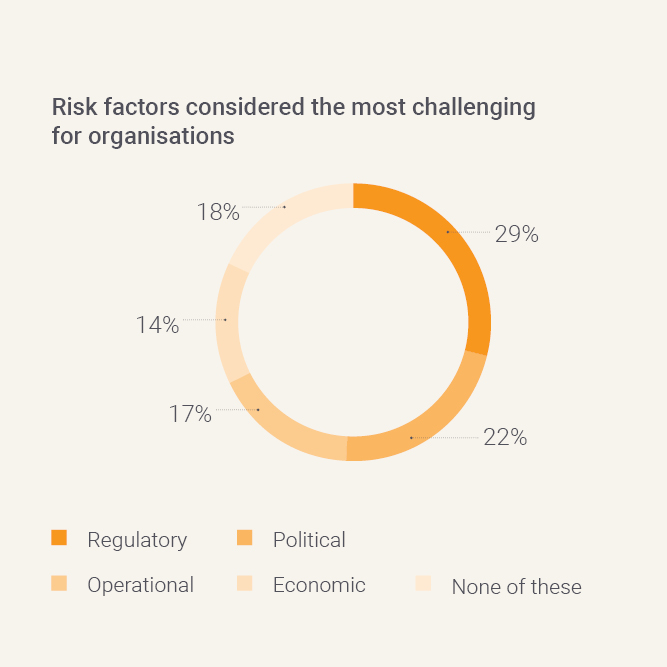 Risk factors considered the most challenging for organisations

18%

29%

14%

17%

22%

Regulatory
Political
Operational
Economic
None of these